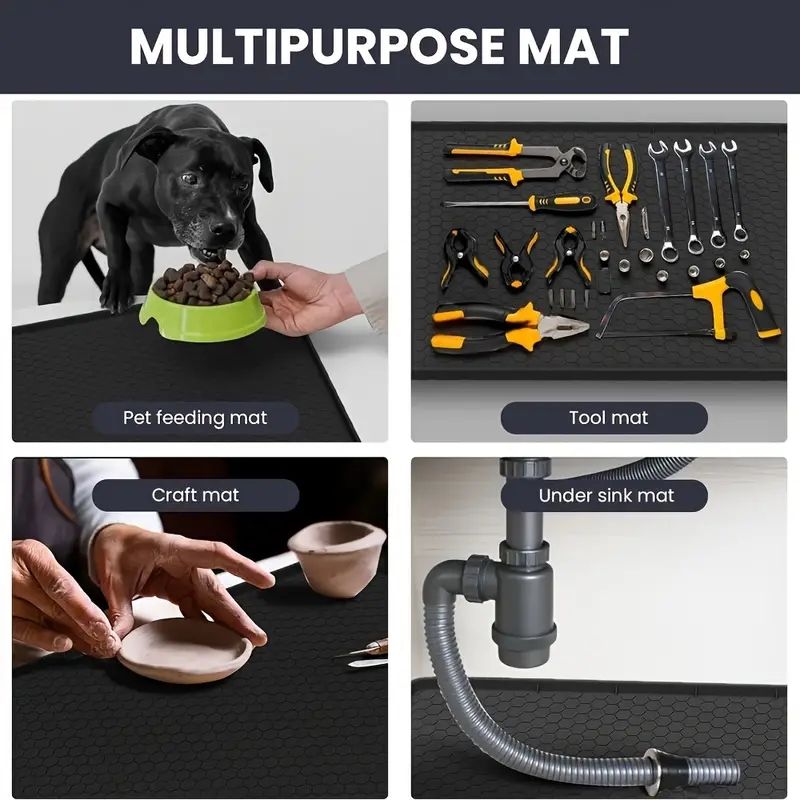 MULTIPURPOSE MAT

Pet feeding mat

Tool mat

Craft mat

Under sink mat